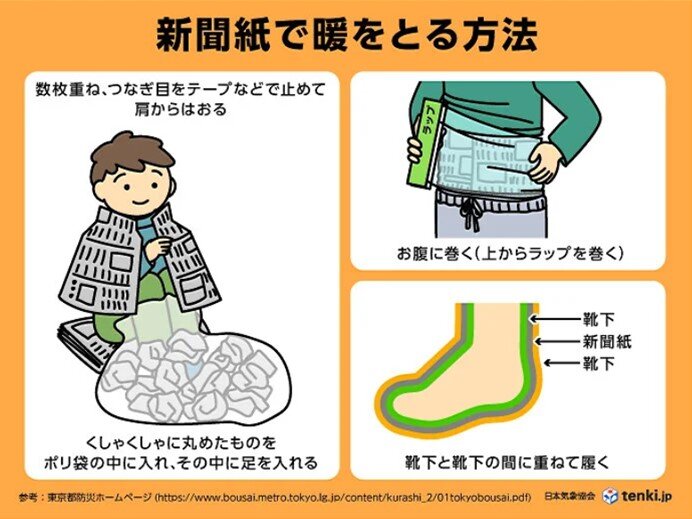 新聞紙で暖をとる方法

数枚重ね、つなぎ目をテープなどで止めて肩からはおる

くしゃくしゃに丸めたものをポリ袋の中に入れ、その中に足を入れる

ラップ

お腹に巻く(上からラップを巻く)

靴下
新聞紙
靴下

靴下と靴下の間に重ねて履く

参考：東京都防災ホームページ (https://www.bousai.metro.tokyo.lg.jp/content/kurashi_2/01tokyobousai.pdf)

日本気象協会 tenki.jp